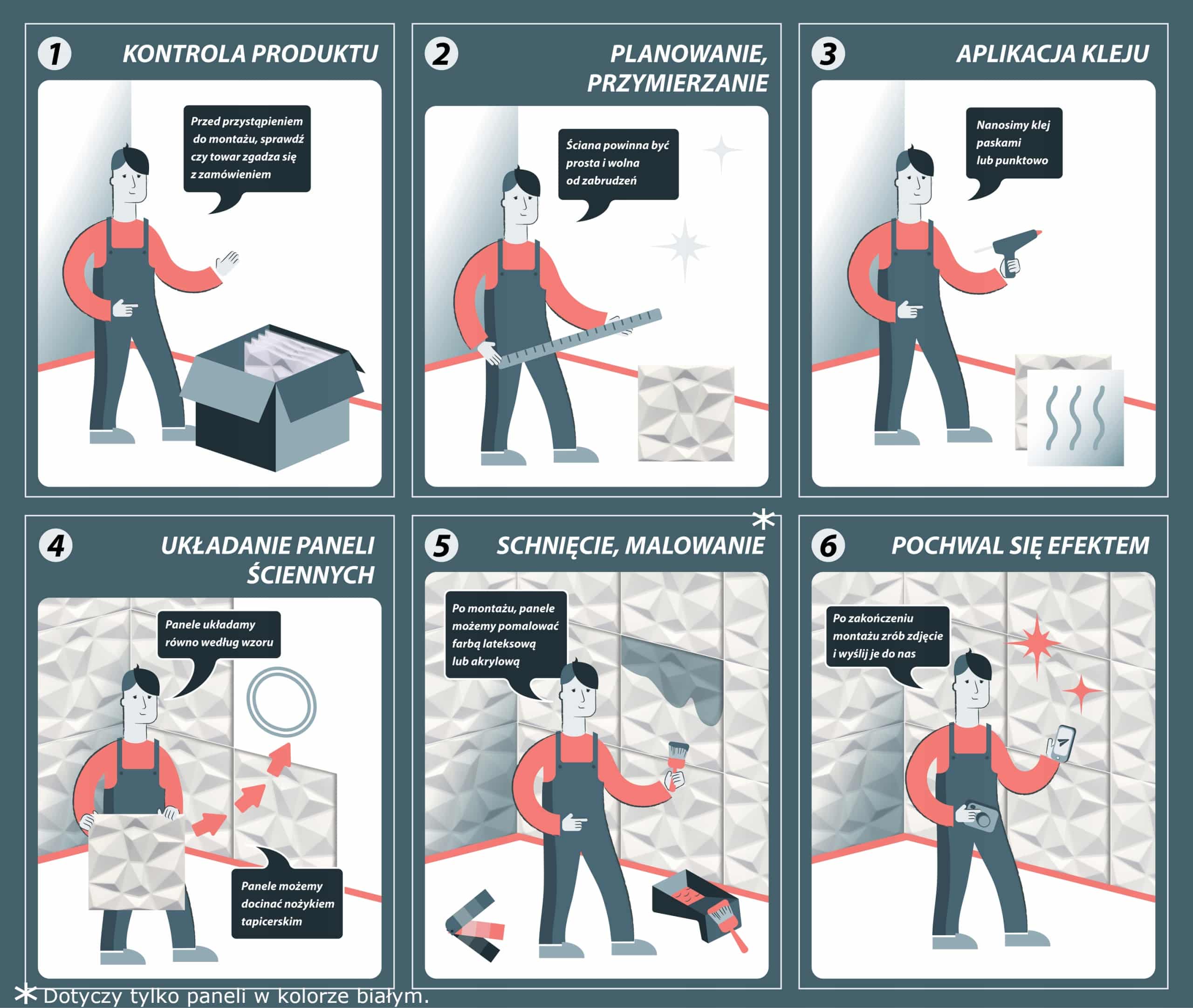 1 KONTROLA PRODUKTU

Przed przystąpieniem do montażu, sprawdź czy towar zgadza się z zamówieniem

2 PLANOWANIE, PRZYMIERZANIE

Ściana powinna być prosta i wolna od zabrudzeń

3 APLIKACJA KLEJU

Nanosimy klej paskami lub punktowo

4 UKŁADANIE PANELI ŚCIENNYCH

Panele układamy równo według wzoru

Panele możemy docinać nożykiem tapicerskim

5 SCHNIĘCIE, MALOWANIE *

Po montażu, panele możemy pomalować farbą lateksową lub akrylową

6 POCHWAL SIĘ EFEKTEM

Po zakończeniu montażu zrób zdjęcie i wyślij je do nas

* Dotyczy tylko paneli w kolorze białym.